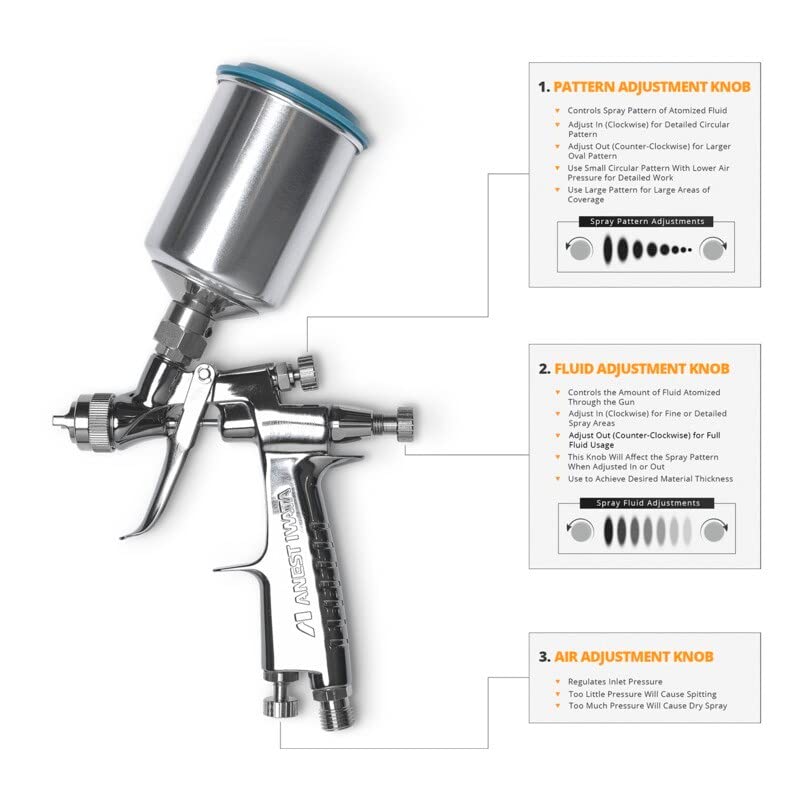 ANEST IWATA

1. PATTERN ADJUSTMENT KNOB

Controls Spray Pattern of Atomized Fluid
Adjust In (Clockwise) for Detailed Circular Pattern
Adjust Out (Counter-Clockwise) for Larger Oval Pattern
Use Small Circular Pattern With Lower Air Pressure for Detailed Work
Use Large Pattern for Large Areas of Coverage

Spray Pattern Adjustments

2. FLUID ADJUSTMENT KNOB

Controls the Amount of Fluid Atomized Through the Gun
Adjust In (Clockwise) for Fine or Detailed Spray Areas
Adjust Out (Counter-Clockwise) for Full Fluid Usage
This Knob Will Affect the Spray Pattern When Adjusted In or Out
Use to Achieve Desired Material Thickness

Spray Fluid Adjustments

3. AIR ADJUSTMENT KNOB

Regulates Inlet Pressure
Too Little Pressure Will Cause Spitting
Too Much Pressure Will Cause Dry Spray